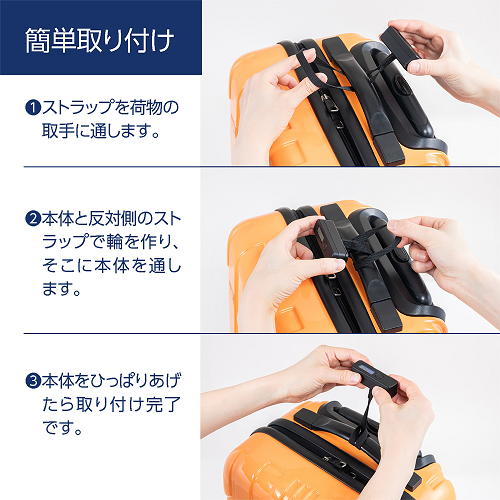 簡単取り付け

❶ストラップを荷物の取手に通します。

❷本体と反対側のストラップで輪を作り、そこに本体を通します。

❸本体をひっぱりあげたら取り付け完了です。