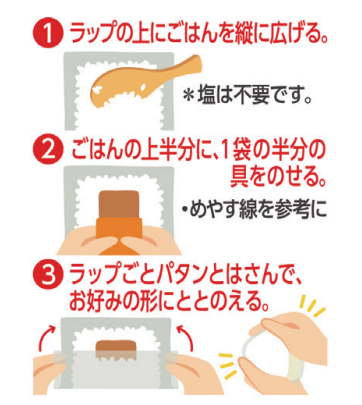 1 ラップの上にごはんを縦に広げる。

＊塩は不要です。

2 ごはんの上半分に、1袋の半分の具をのせる。

・めやす線を参考に

3 ラップごとパタンとはさんで、お好みの形にととのえる。